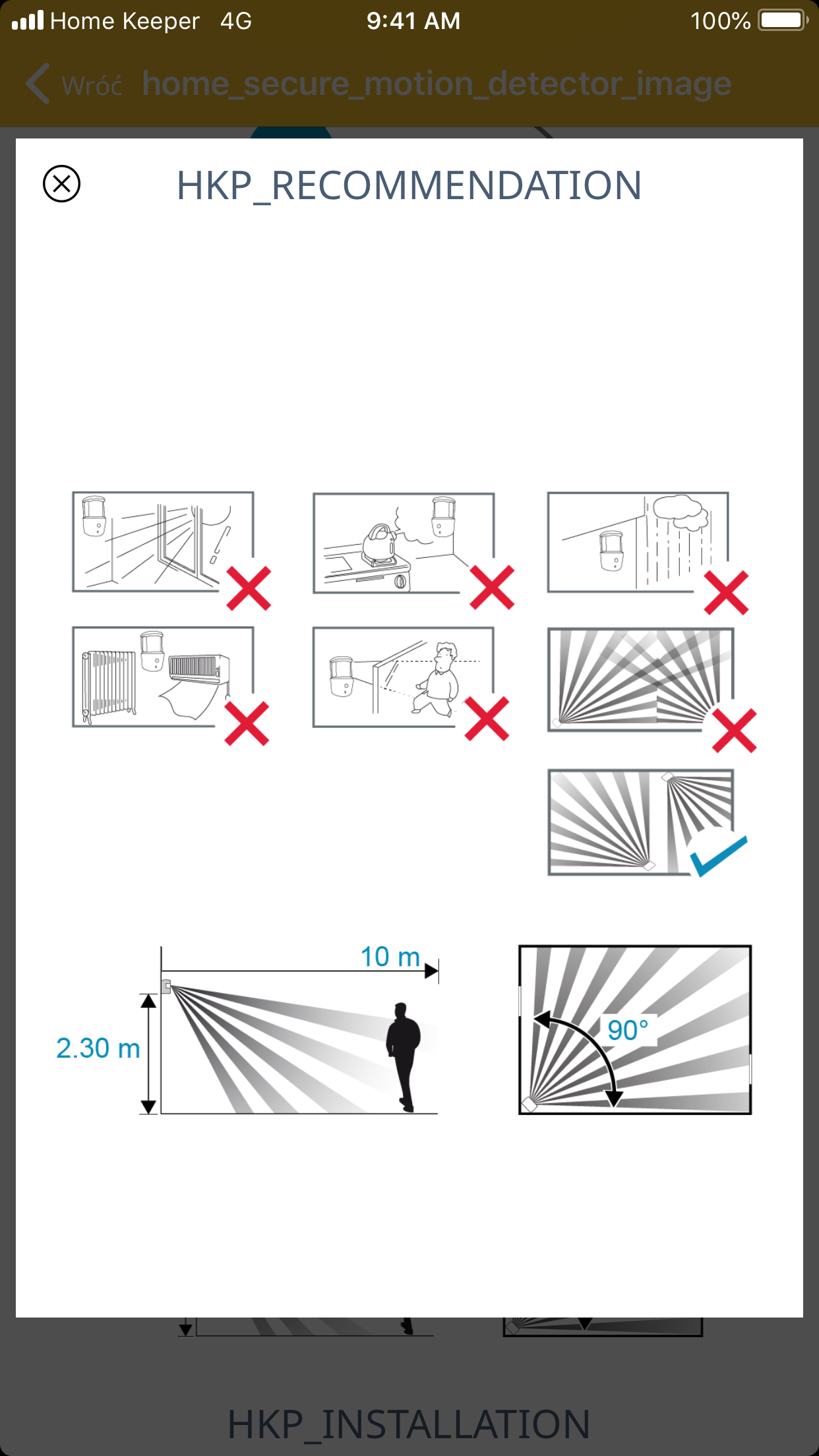 Home Keeper 4G 9:41 AM 100%

Wróć home_secure_motion_detector_image

HKP_RECOMMENDATION

10 m

2.30 m

90°

HKP_INSTALLATION